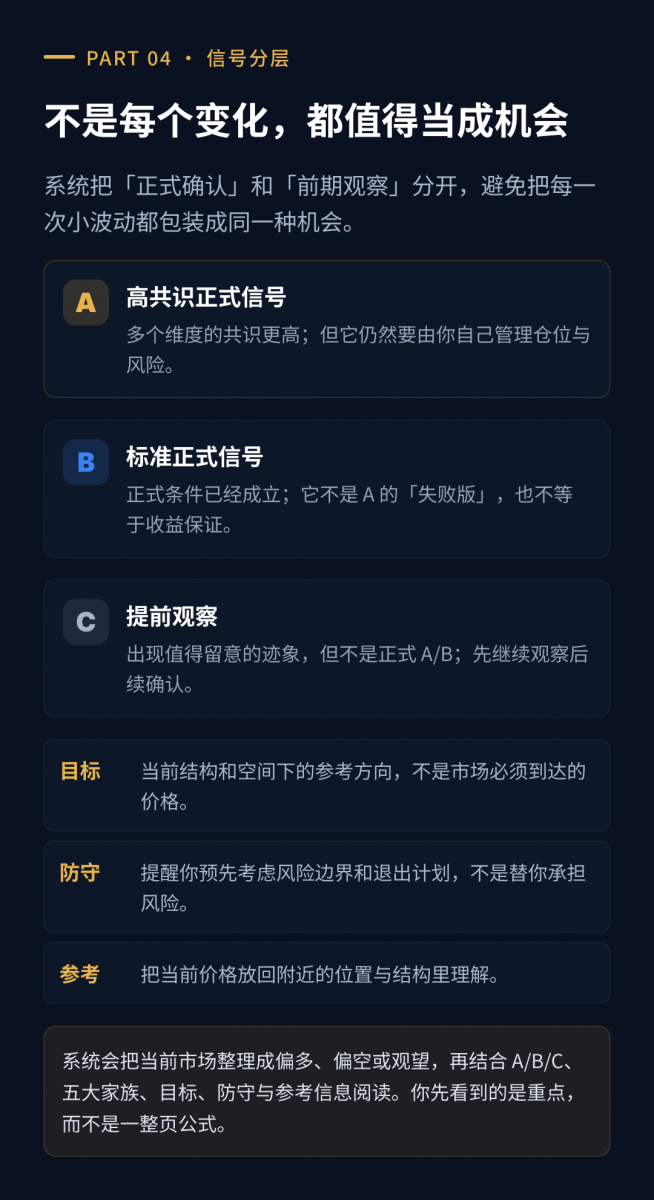 PART 04 · 信号分层

不是每个变化，都值得当成机会

系统把「正式确认」和「前期观察」分开，避免把每一次小波动都包装成同一种机会。

A
高共识正式信号
多个维度的共识更高；但它仍然要由你自己管理仓位与风险。

B
标准正式信号
正式条件已经成立；它不是 A 的「失败版」，也不等于收益保证。

C
提前观察
出现值得留意的迹象，但不是正式 A/B；先继续观察后续确认。

目标
当前结构和空间下的参考方向，不是市场必须到达的价格。

防守
提醒你预先考虑风险边界和退出计划，不是替你承担风险。

参考
把当前价格放回附近的位置与结构里理解。

系统会把当前市场整理成偏多、偏空或观望，再结合 A/B/C、五大家族、目标、防守与参考信息阅读。你先看到的是重点，而不是一整页公式。